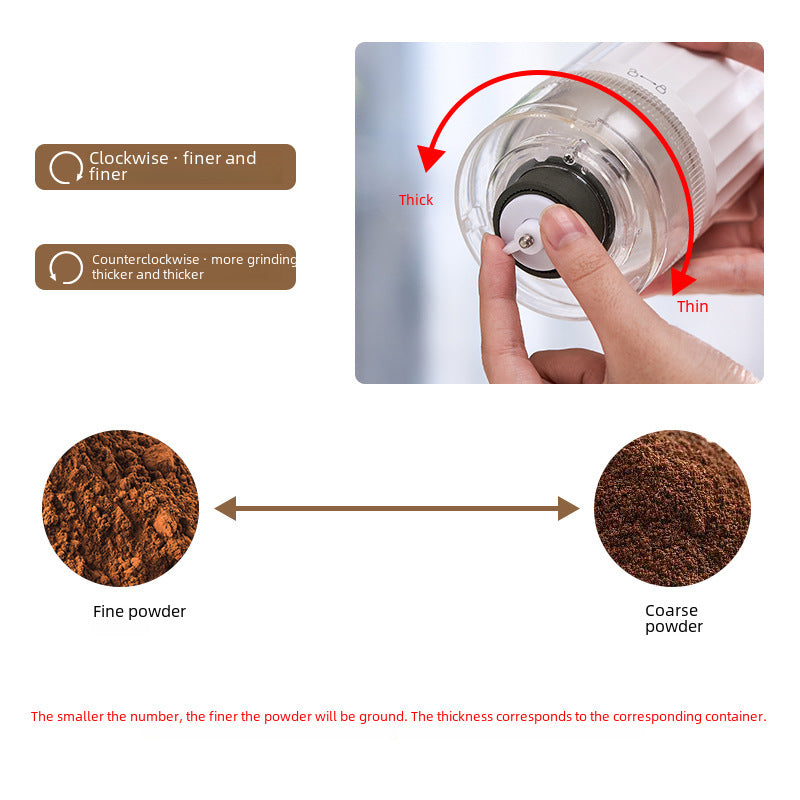 Clockwise · finer and finer

Counterclockwise · more grinding thicker and thicker

Thick

Thin

Fine powder

Coarse powder

The smaller the number, the finer the powder will be ground. The thickness corresponds to the corresponding container.