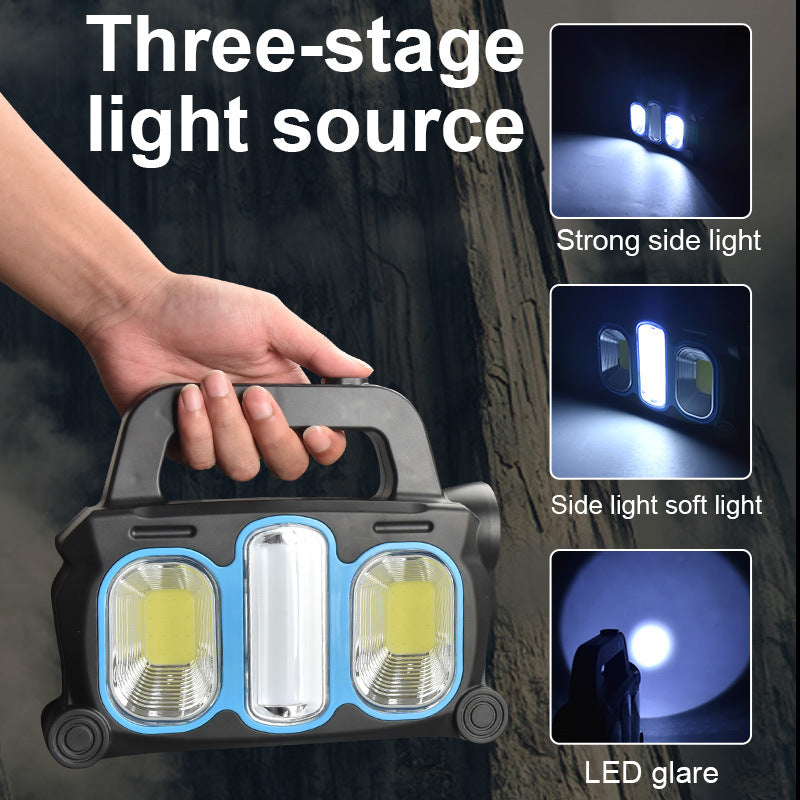 Three-stage light source

Strong side light

Side light soft light

LED glare