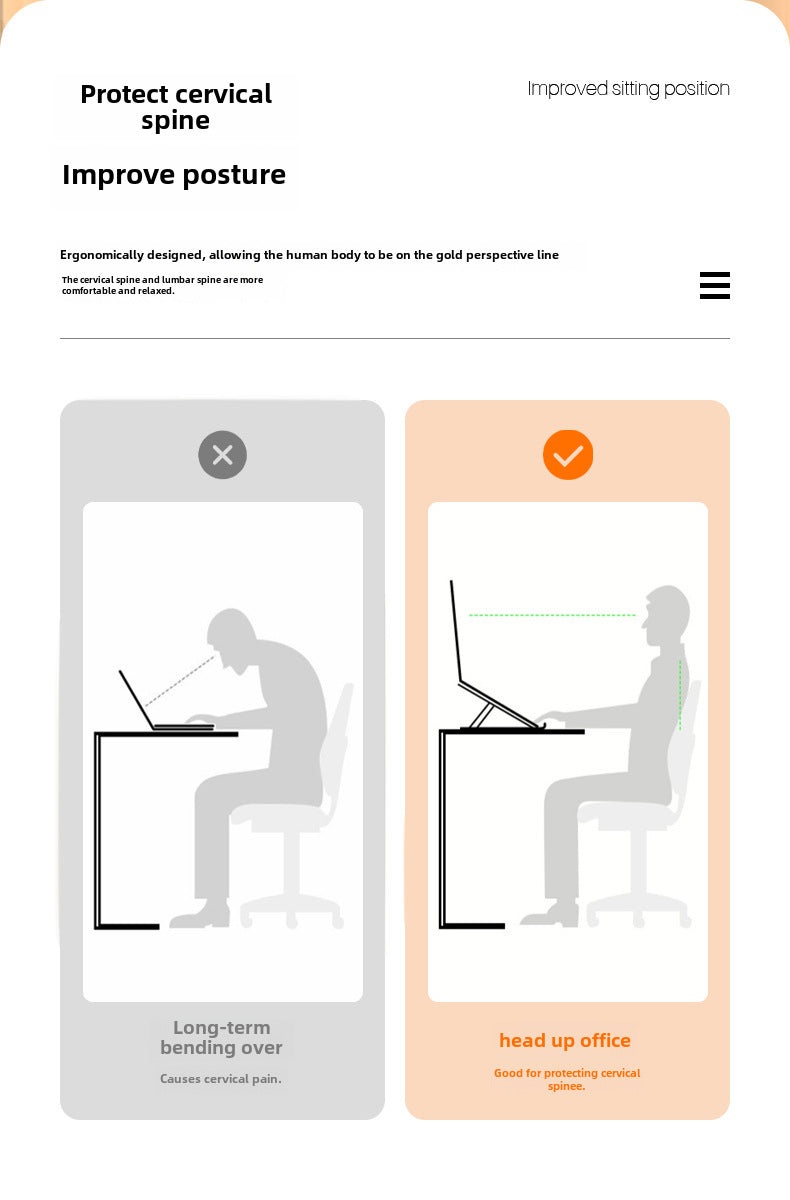 Protect cervical spine

Improve posture

Improved sitting position

Ergonomically designed, allowing the human body to be on the gold perspective line

The cervical spine and lumbar spine are more comfortable and relaxed.

Long-term bending over

Causes cervical pain.

head up office

Good for protecting cervical spinee.