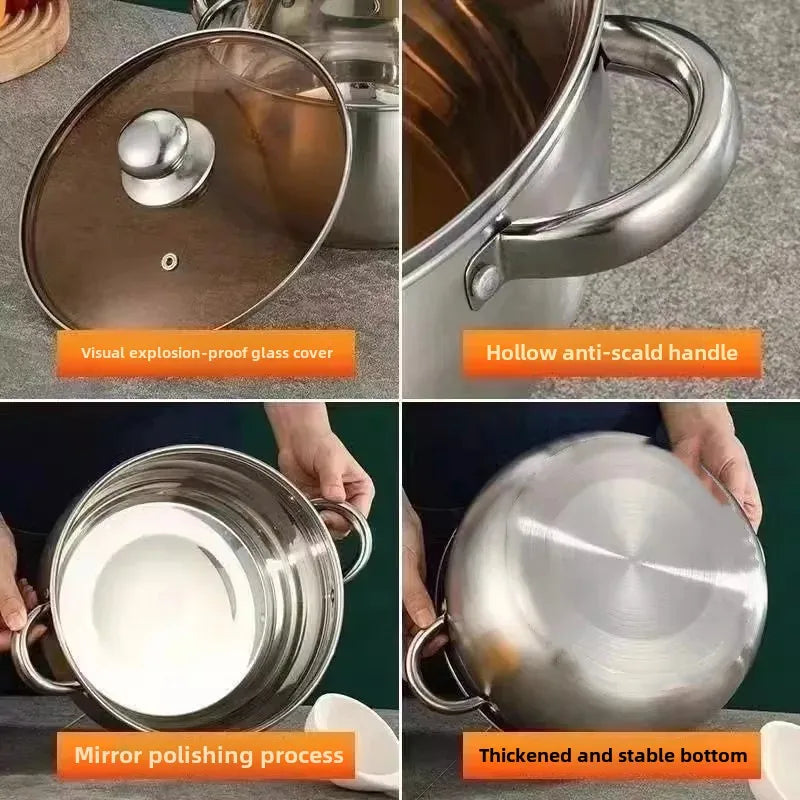 Visual explosion-proof glass cover

Hollow anti-scald handle

Mirror polishing process

Thickened and stable bottom