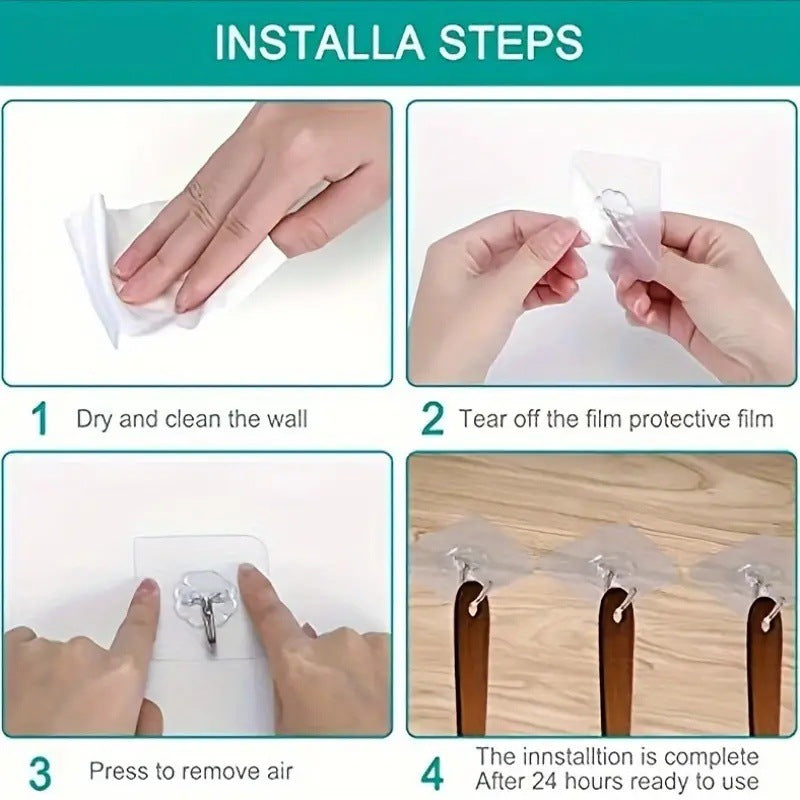 INSTALLA STEPS

1 Dry and clean the wall

2 Tear off the film protective film

3 Press to remove air

4 The innstalltion is complete After 24 hours ready to use