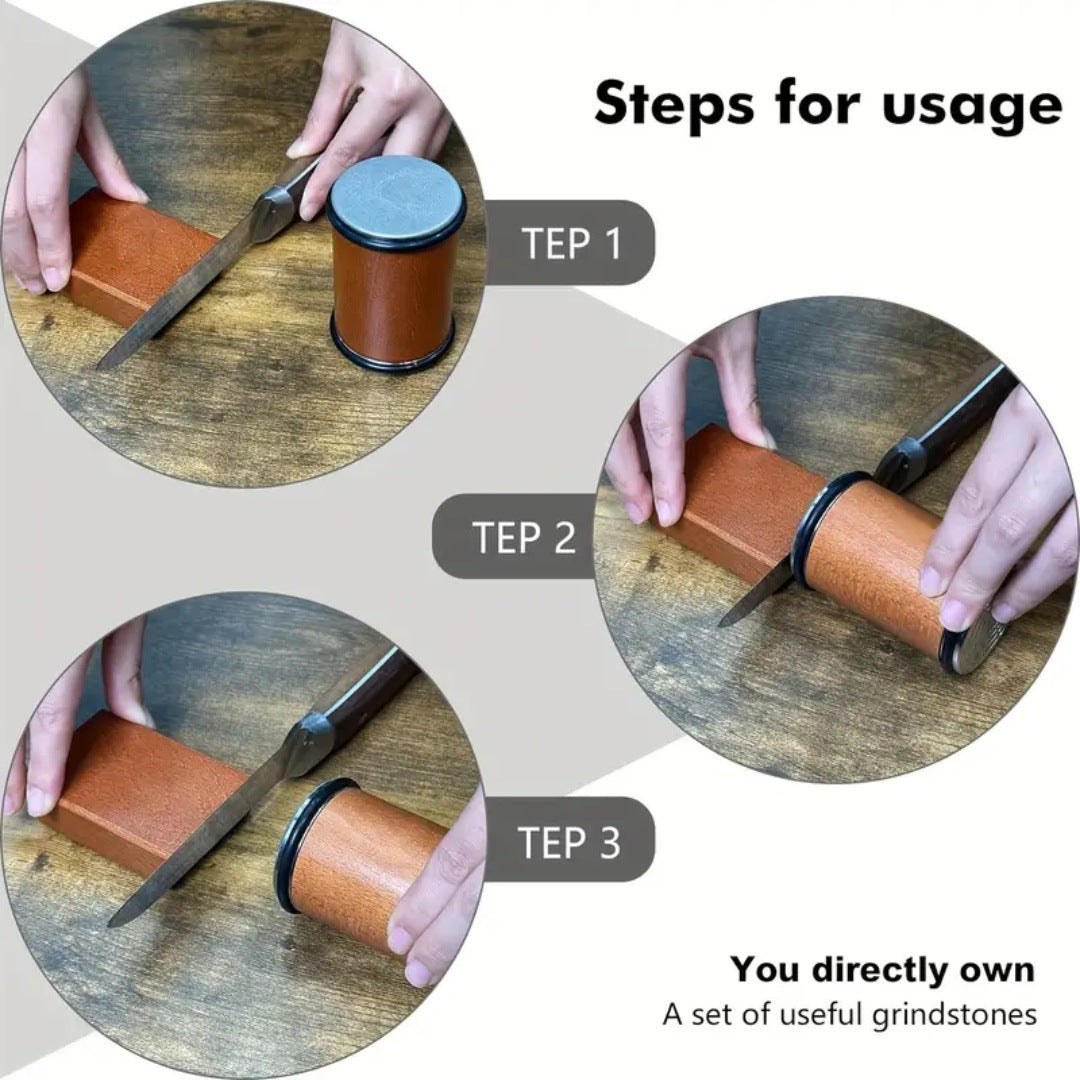 Steps for usage

TEP 1

TEP 2

TEP 3

You directly own
A set of useful grindstones