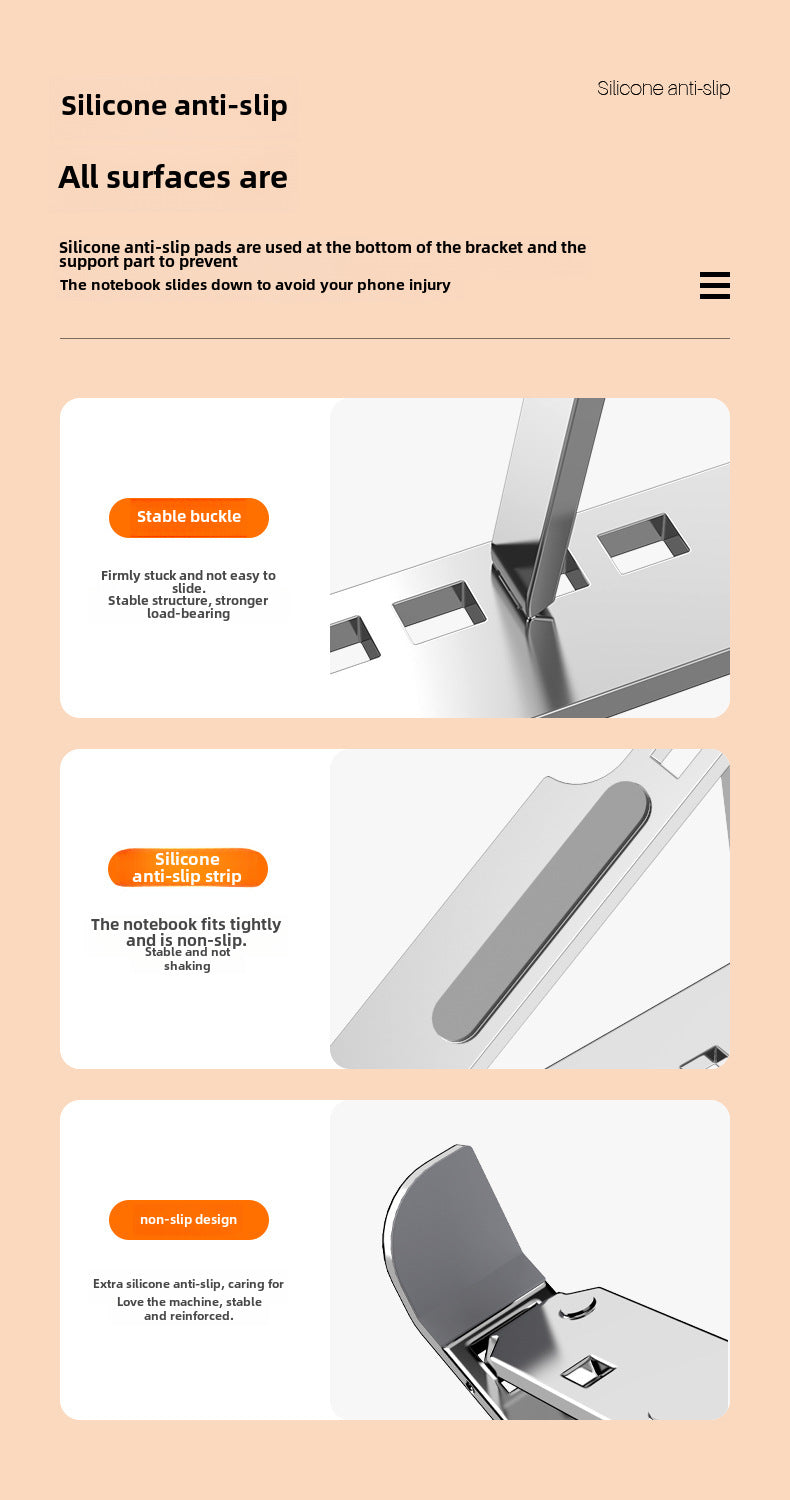 Silicone anti-slip

Silicone anti-slip

All surfaces are

Silicone anti-slip pads are used at the bottom of the bracket and the support part to prevent

The notebook slides down to avoid your phone injury

Stable buckle

Firmly stuck and not easy to slide.
Stable structure, stronger load-bearing

Silicone anti-slip strip

The notebook fits tightly and is non-slip.
Stable and not shaking

non-slip design

Extra silicone anti-slip, caring for
Love the machine, stable and reinforced.