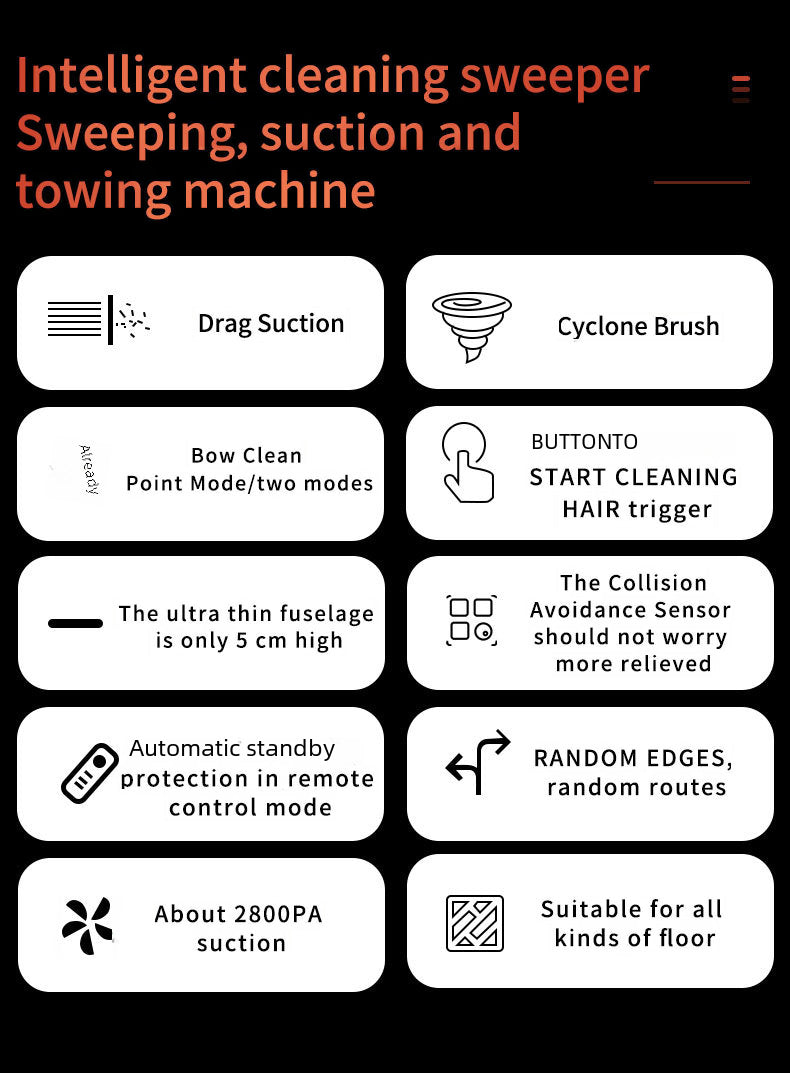 Intelligent cleaning sweeper
Sweeping, suction and
towing machine

Drag Suction

Cyclone Brush

Already

Bow Clean
Point Mode/two modes

BUTTONTO
START CLEANING
HAIR trigger

The ultra thin fuselage
is only 5 cm high

The Collision
Avoidance Sensor
should not worry
more relieved

Automatic standby
protection in remote
control mode

RANDOM EDGES,
random routes

About 2800PA
suction

Suitable for all
kinds of floor