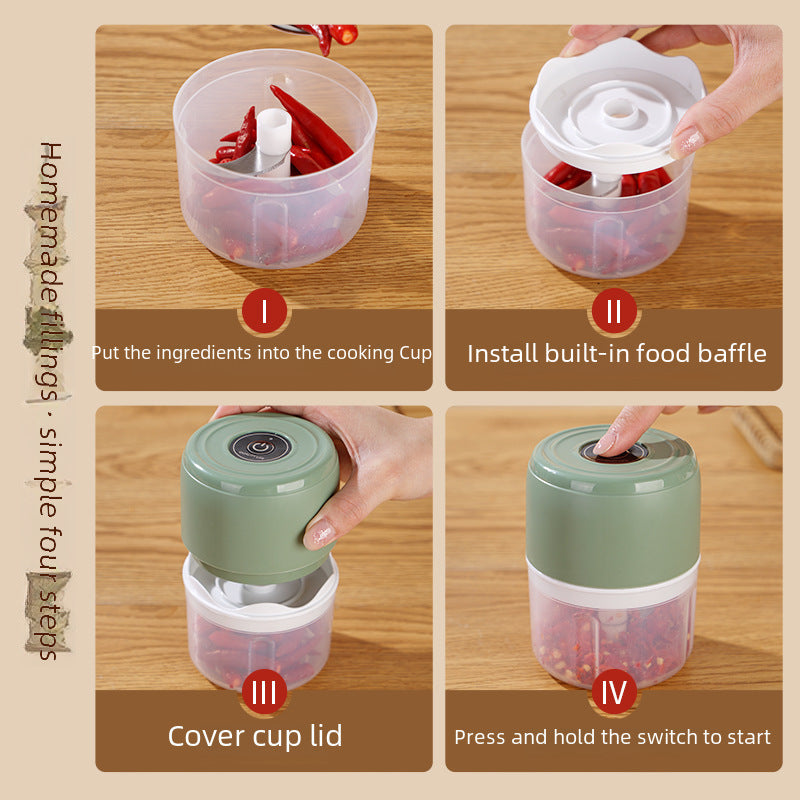 Homemade fillings · simple four steps

I
Put the ingredients into the cooking Cup

II
Install built-in food baffle

III
Cover cup lid

IV
Press and hold the switch to start